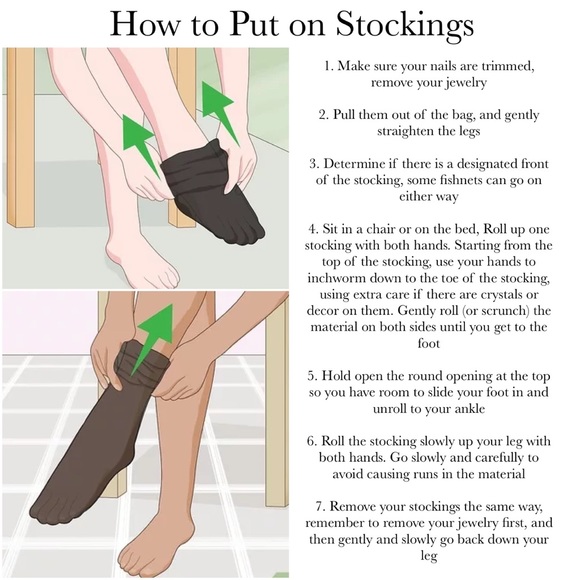 How to Put on Stockings

1. Make sure your nails are trimmed, remove your jewelry

2. Pull them out of the bag, and gently straighten the legs

3. Determine if there is a designated front of the stocking, some fishnets can go on either way

4. Sit in a chair or on the bed, Roll up one stocking with both hands. Starting from the top of the stocking, use your hands to inchworm down to the toe of the stocking, using extra care if there are crystals or decor on them. Gently roll (or scrunch) the material on both sides until you get to the foot

5. Hold open the round opening at the top so you have room to slide your foot in and unroll to your ankle

6. Roll the stocking slowly up your leg with both hands. Go slowly and carefully to avoid causing runs in the material

7. Remove your stockings the same way, remember to remove your jewelry first, and then gently and slowly go back down your leg